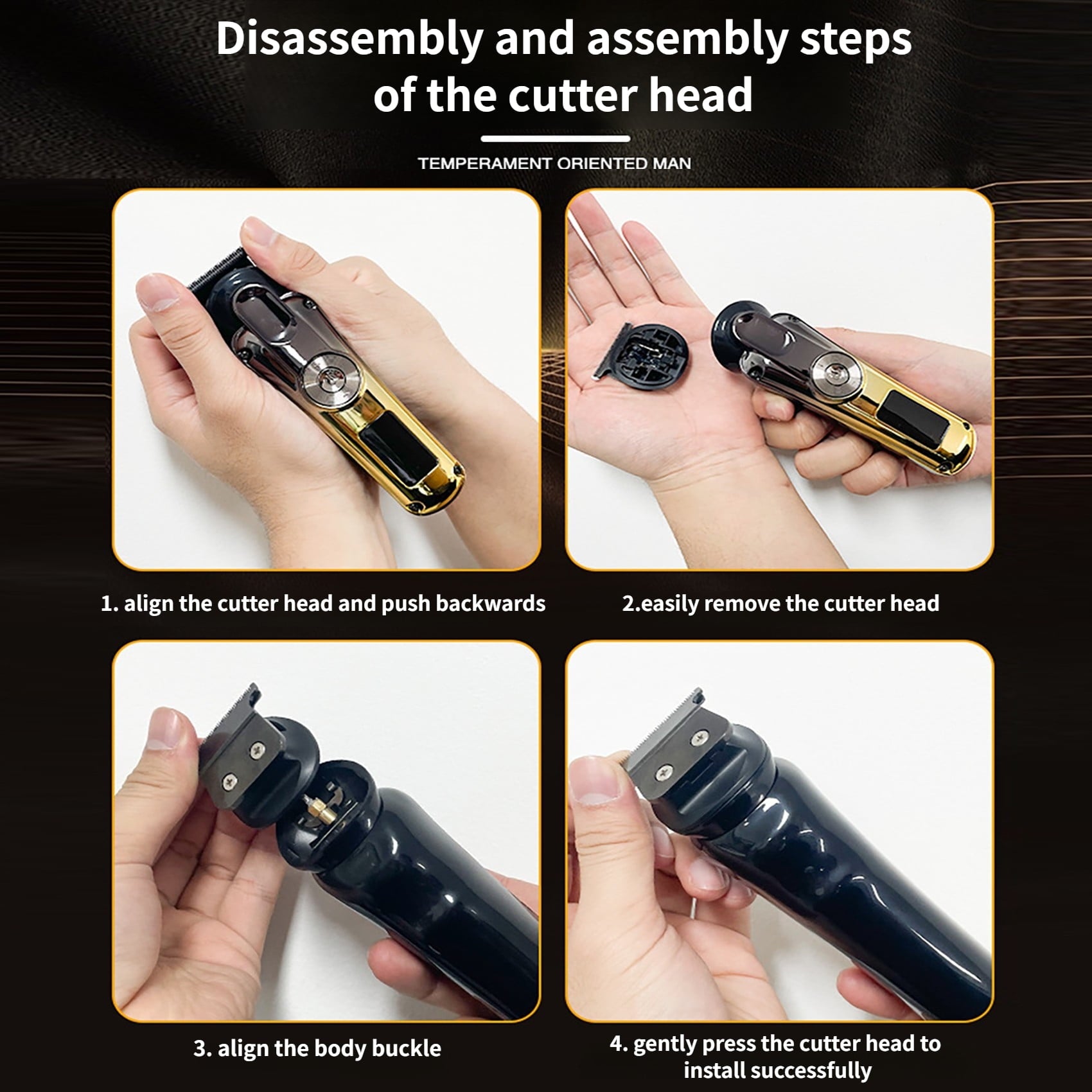 Disassembly and assembly steps of the cutter head

TEMPERAMENT ORIENTED MAN

1. align the cutter head and push backwards

2.easily remove the cutter head

3. align the body buckle

4. gently press the cutter head to install successfully